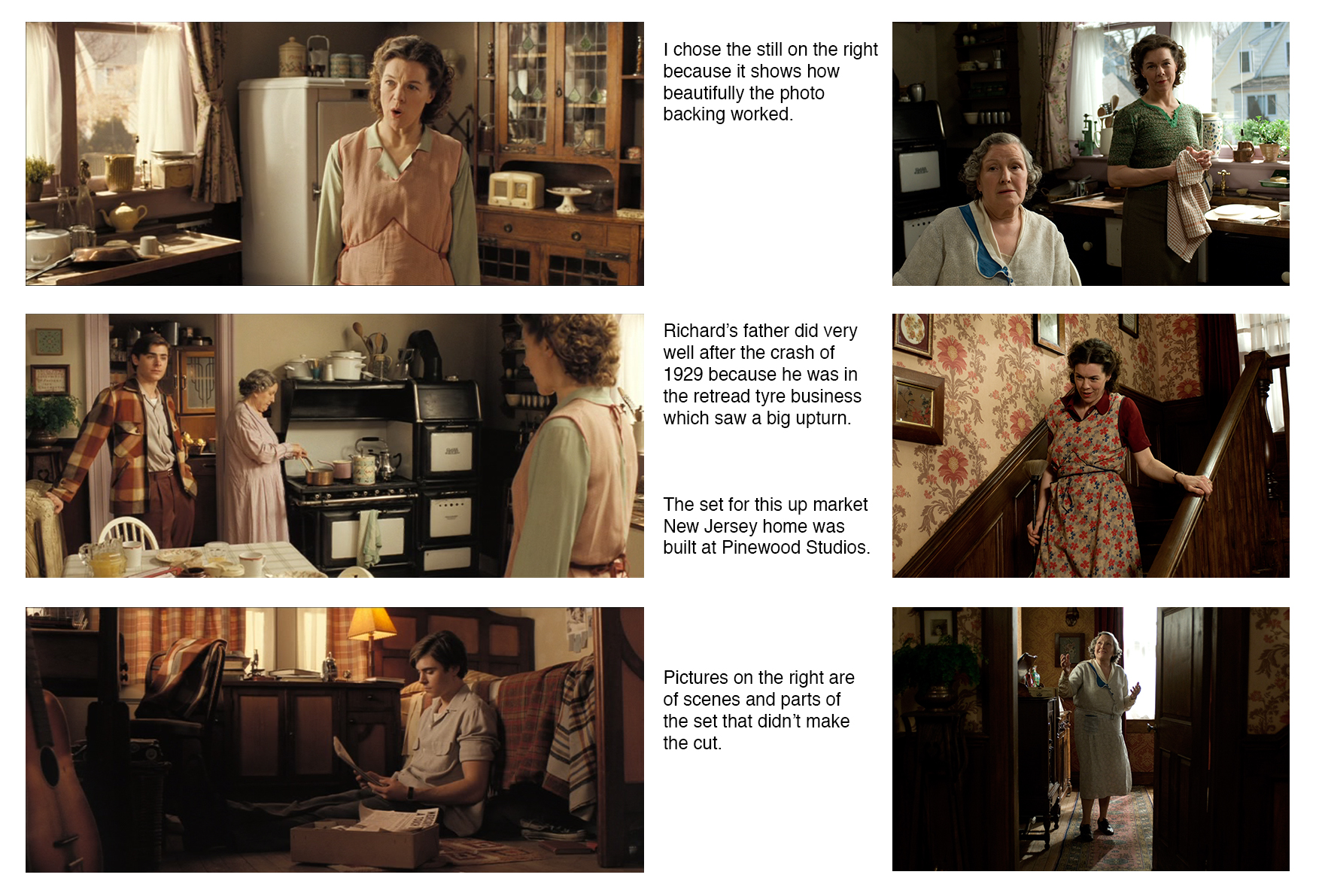 I chose the still on the right because it shows how beautifully the photo backing worked.

Richard's father did very well after the crash of 1929 because he was in the retread tyre business which saw a big upturn.

The set for this up market New Jersey home was built at Pinewood Studios.

Pictures on the right are of scenes and parts of the set that didn't make the cut.